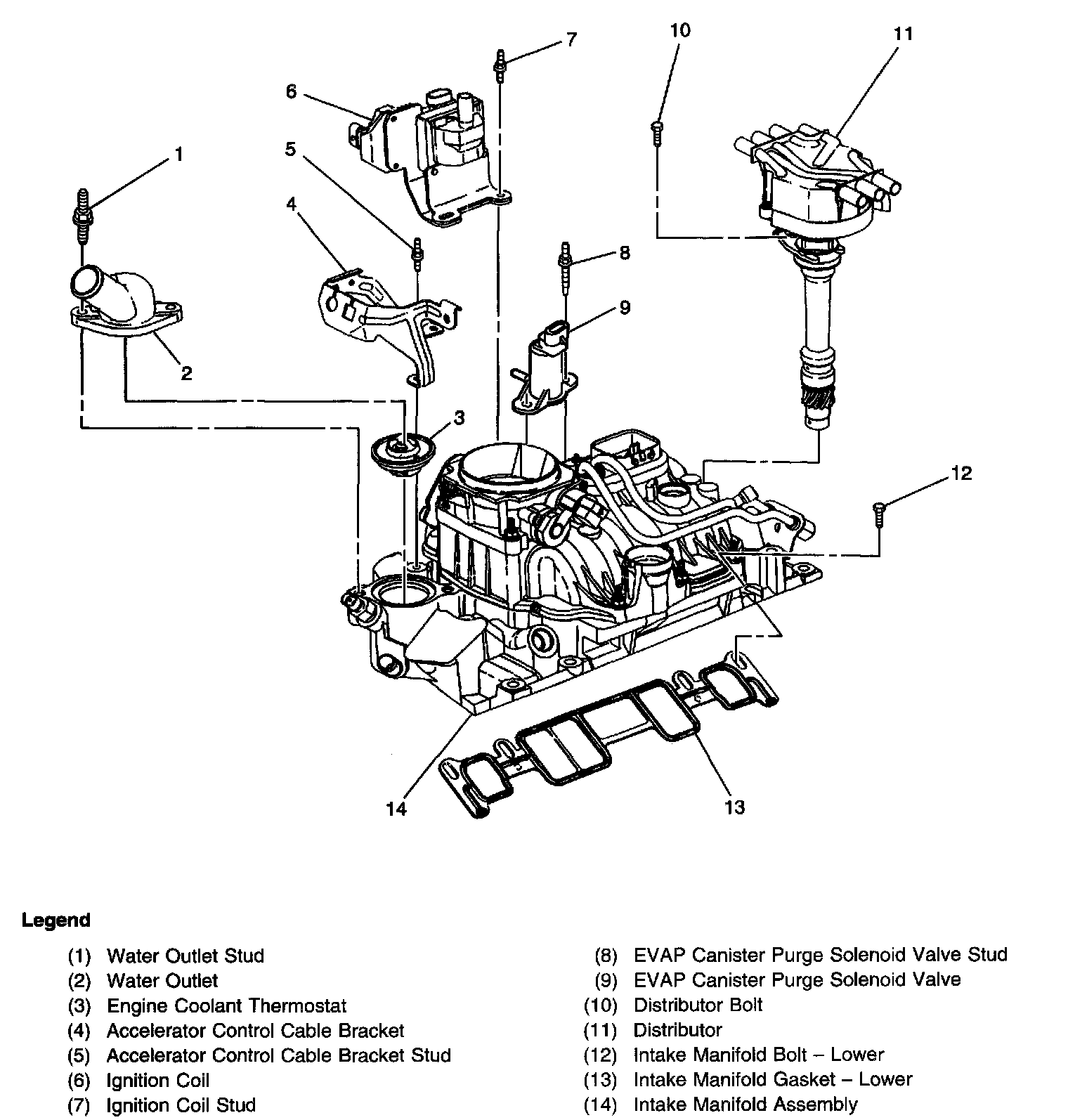 7
10
11
6
1
5
4
8
9
2
3
12
14
13

Legend

(1) Water Outlet Stud
(2) Water Outlet
(3) Engine Coolant Thermostat
(4) Accelerator Control Cable Bracket
(5) Accelerator Control Cable Bracket Stud
(6) Ignition Coil
(7) Ignition Coil Stud

(8) EVAP Canister Purge Solenoid Valve Stud
(9) EVAP Canister Purge Solenoid Valve
(10) Distributor Bolt
(11) Distributor
(12) Intake Manifold Bolt – Lower
(13) Intake Manifold Gasket – Lower
(14) Intake Manifold Assembly