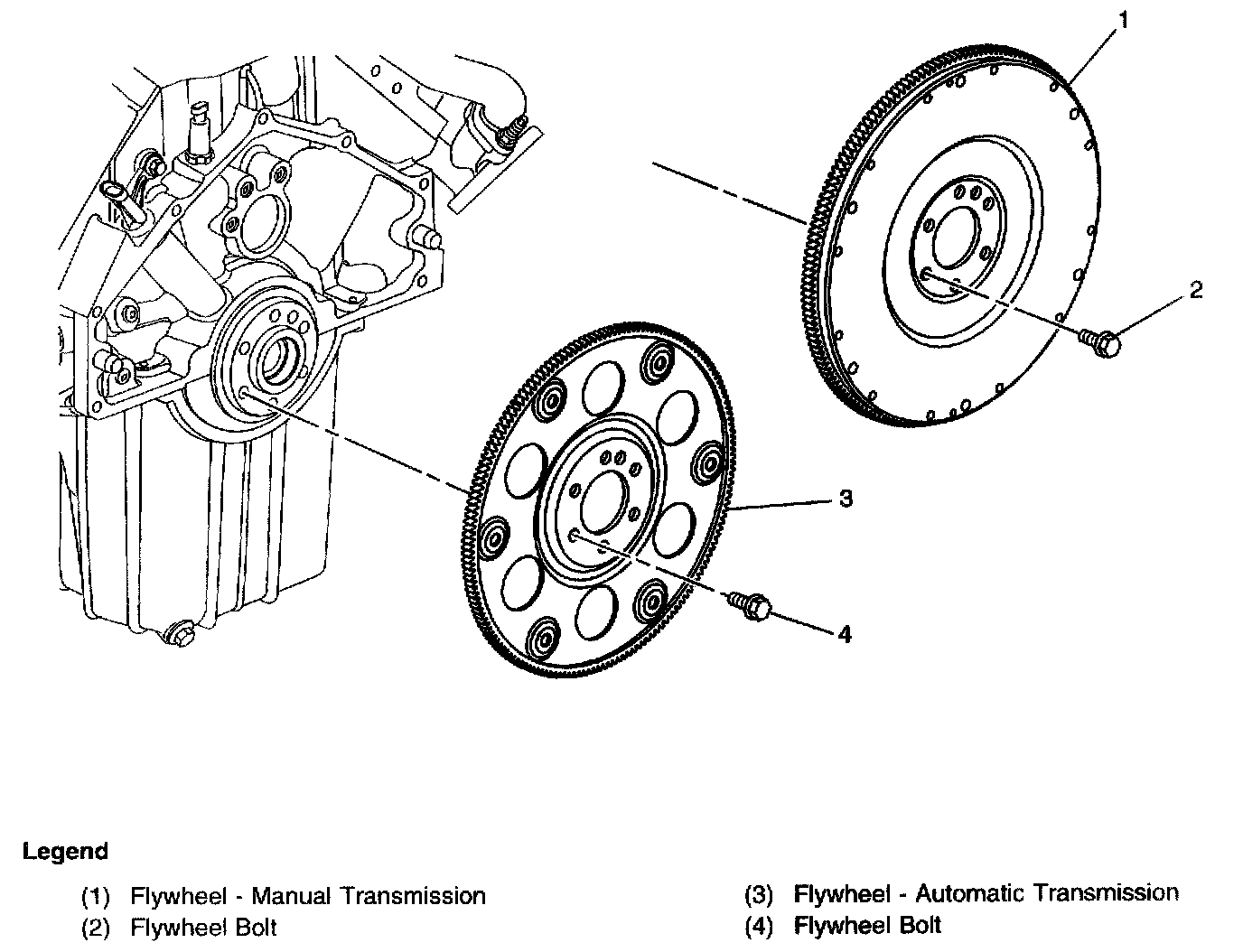 1

2

3

4

Legend

(1) Flywheel - Manual Transmission
(2) Flywheel Bolt

(3) Flywheel - Automatic Transmission
(4) Flywheel Bolt