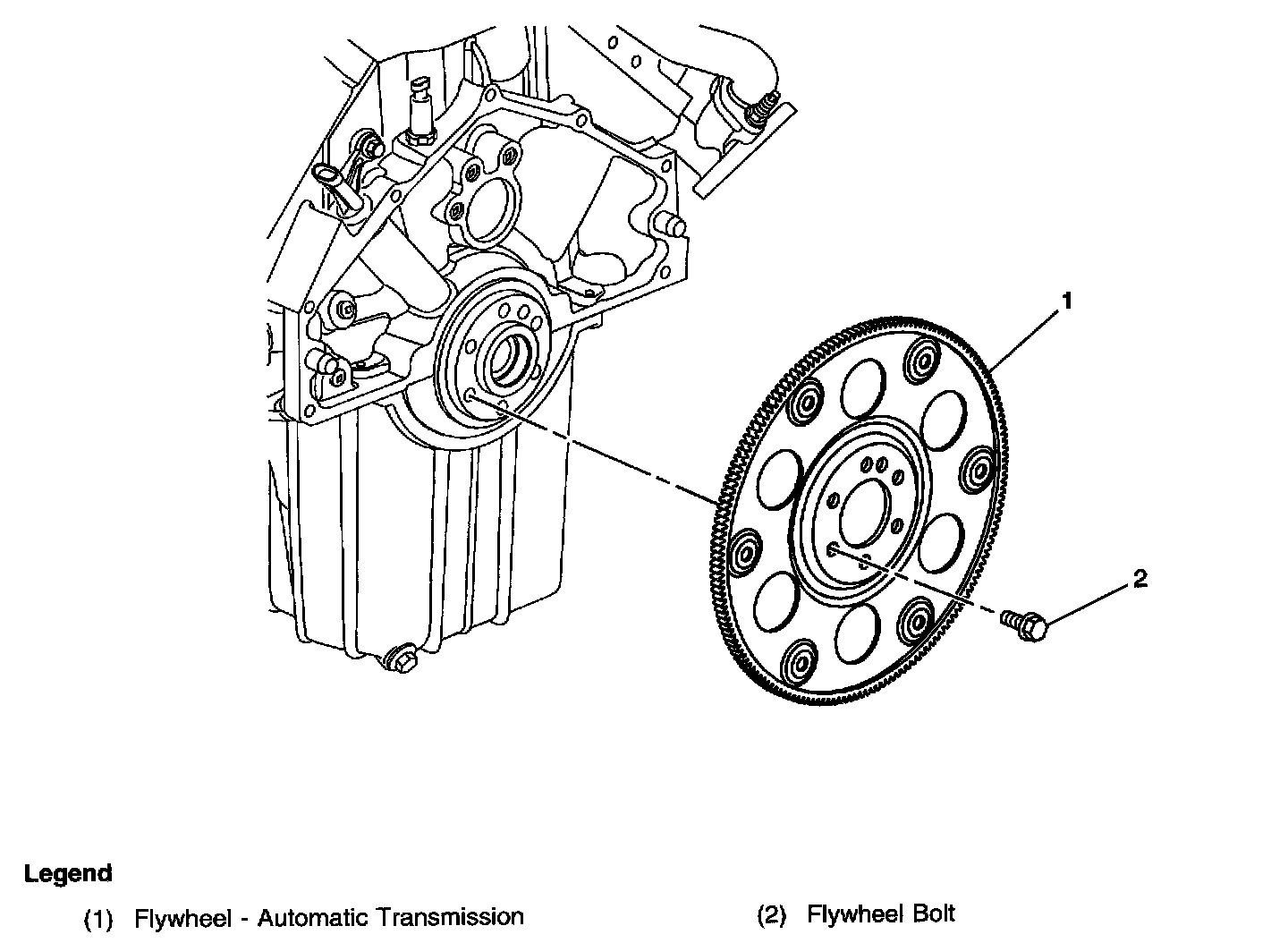 1

2

Legend

(1) Flywheel - Automatic Transmission

(2) Flywheel Bolt