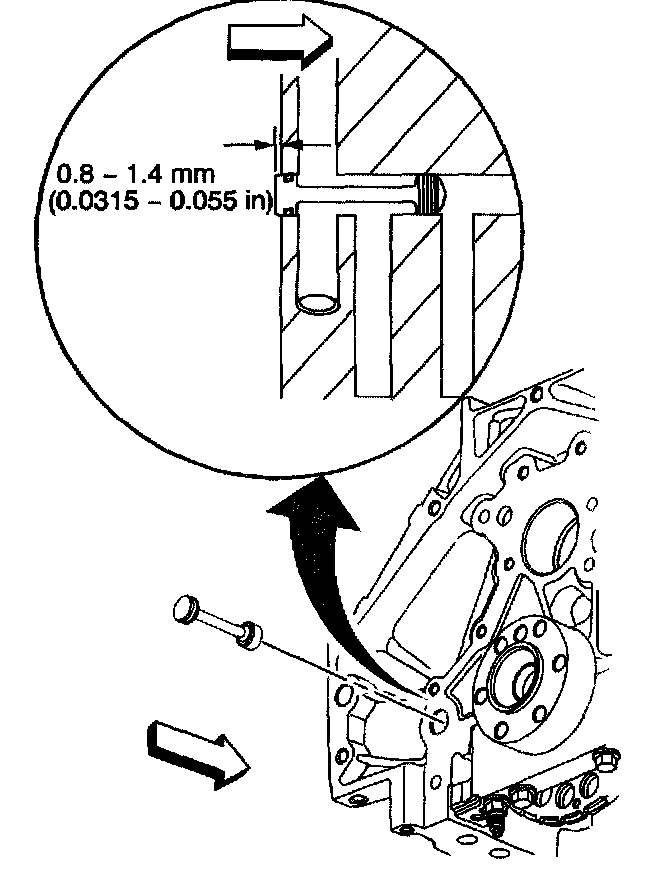 0.8 – 1.4 mm
(0.0315 – 0.055 in)