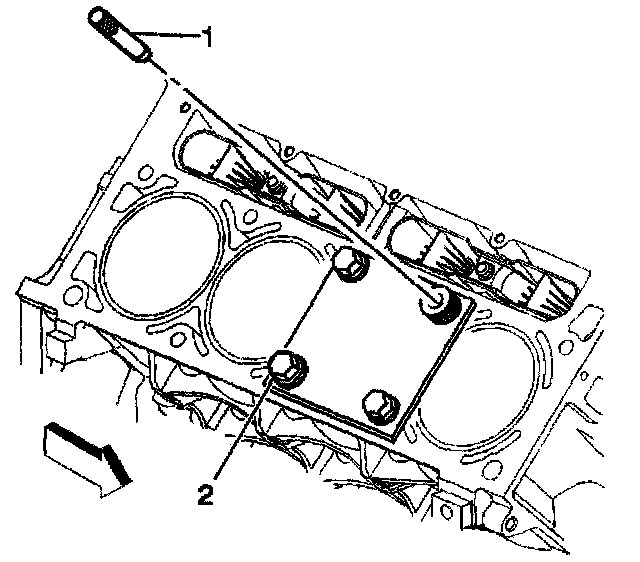 1

2