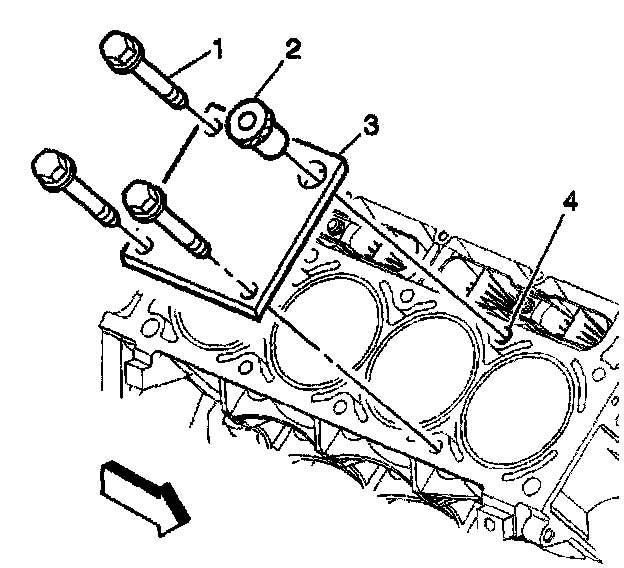 1
2
3
4