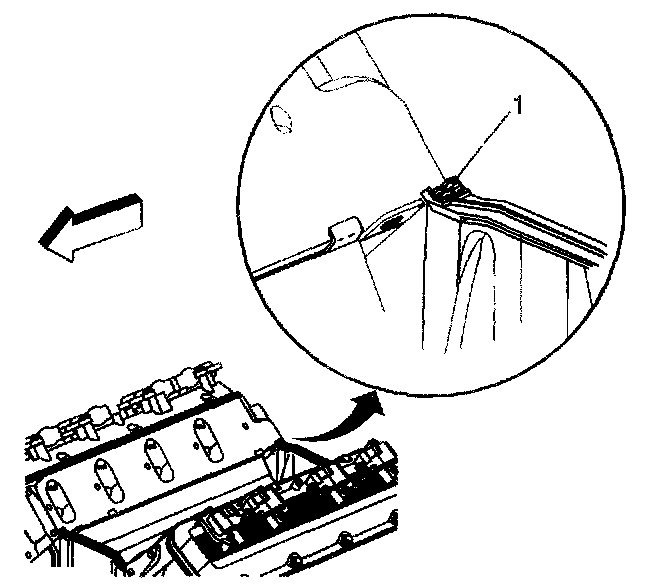 1