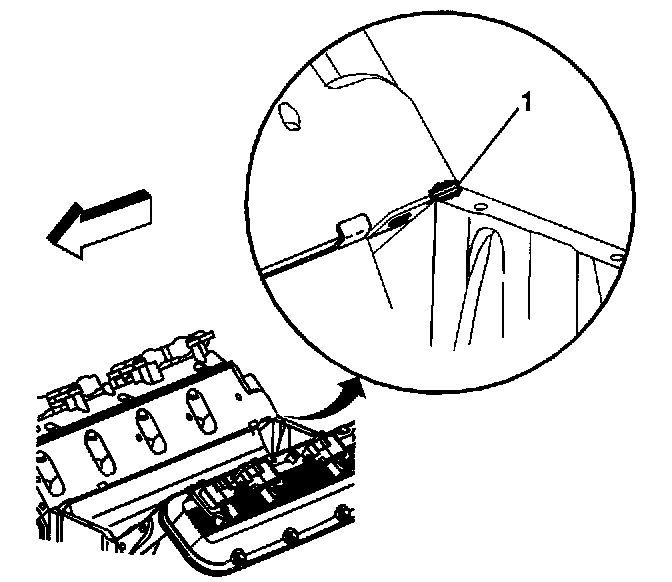 1