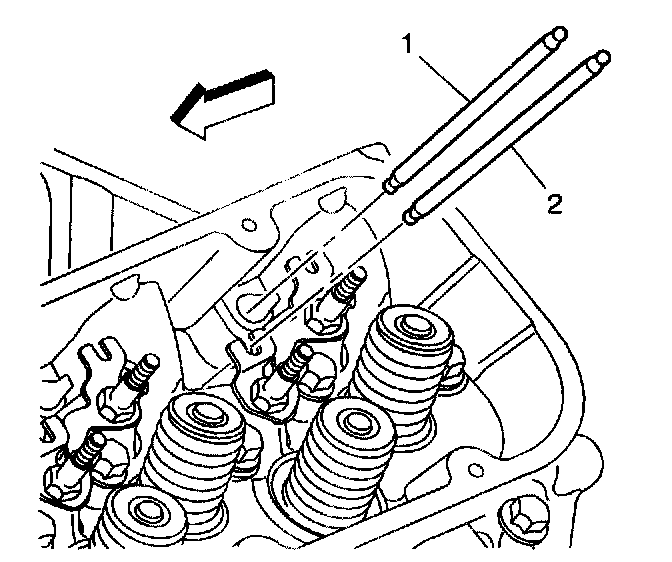 1
2