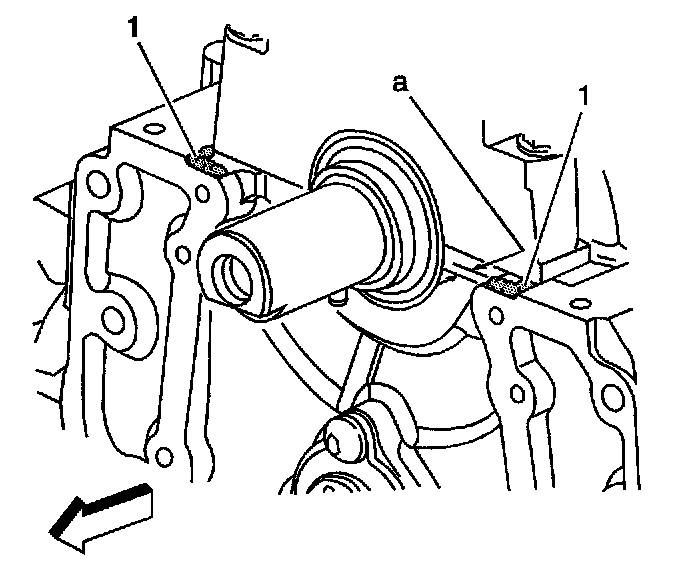 1
a
1