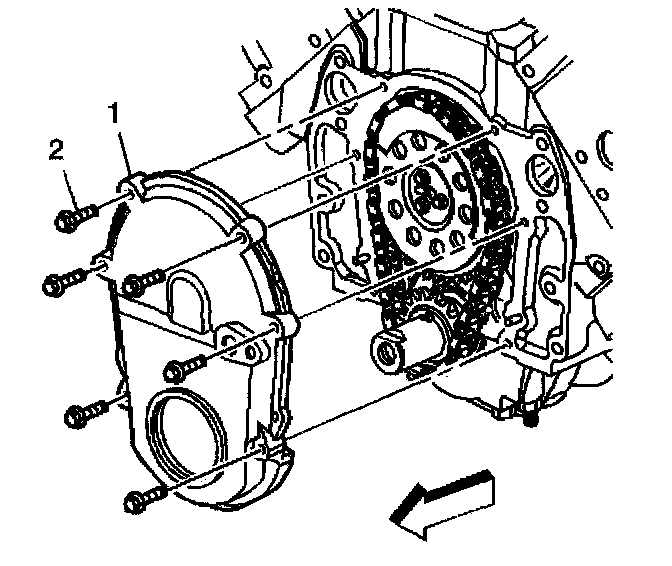 1
2