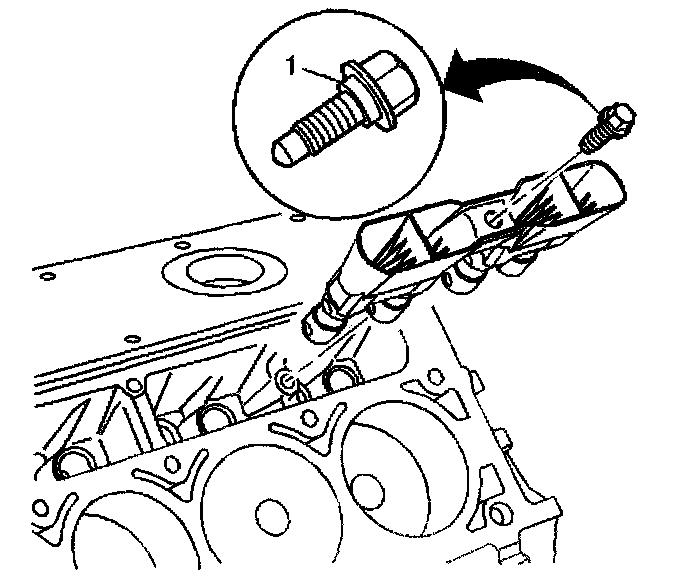 1