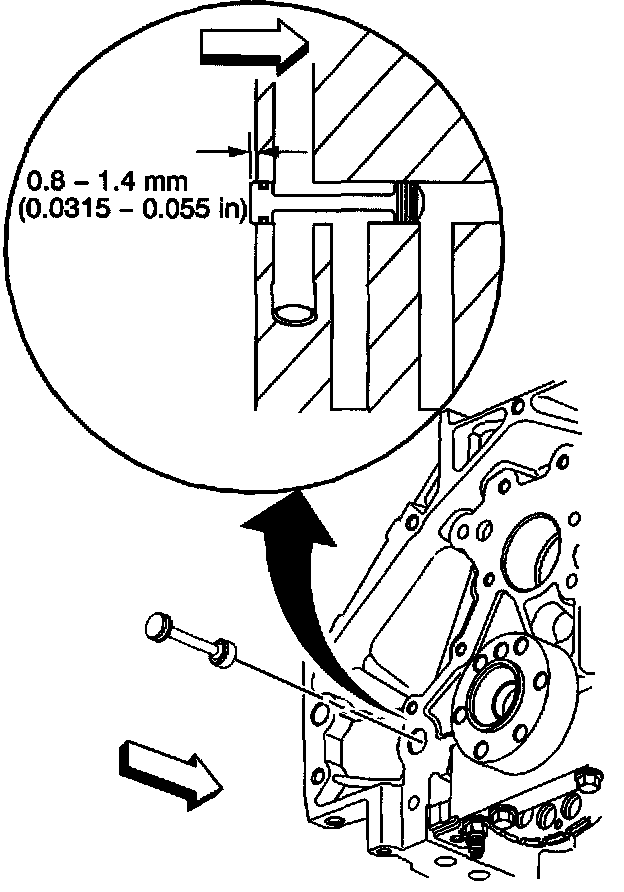 0.8 – 1.4 mm
(0.0315 – 0.055 in)