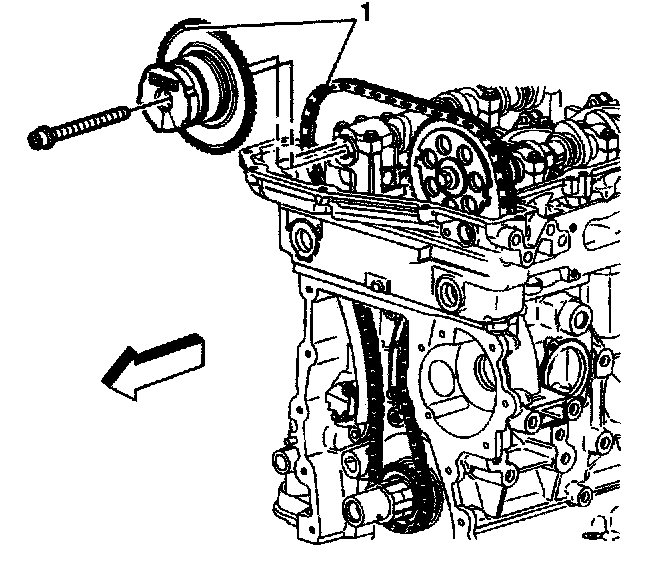 1