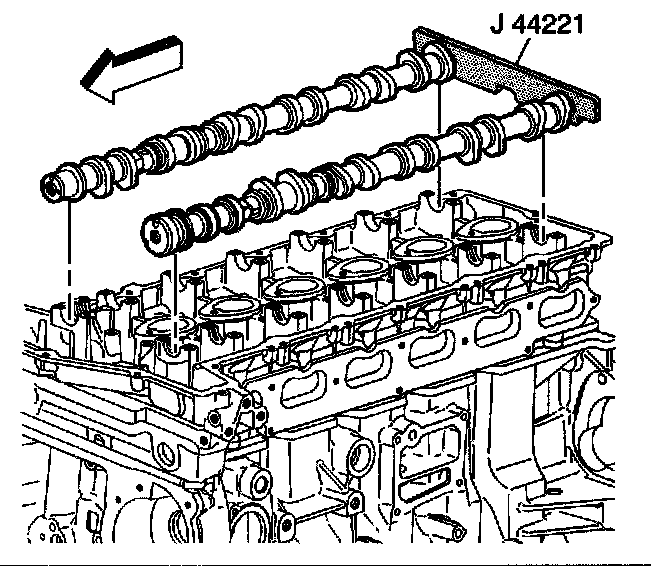 J 44221