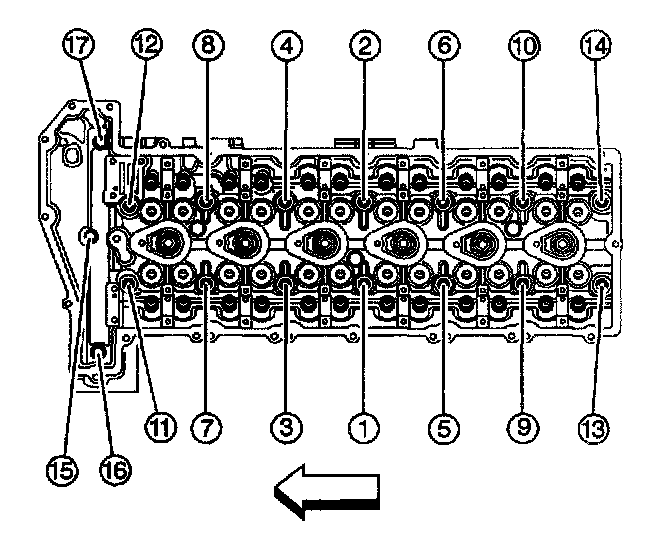 17 12 8 4 2 6 10 14

11 7 3 1 5 9 13

15 16