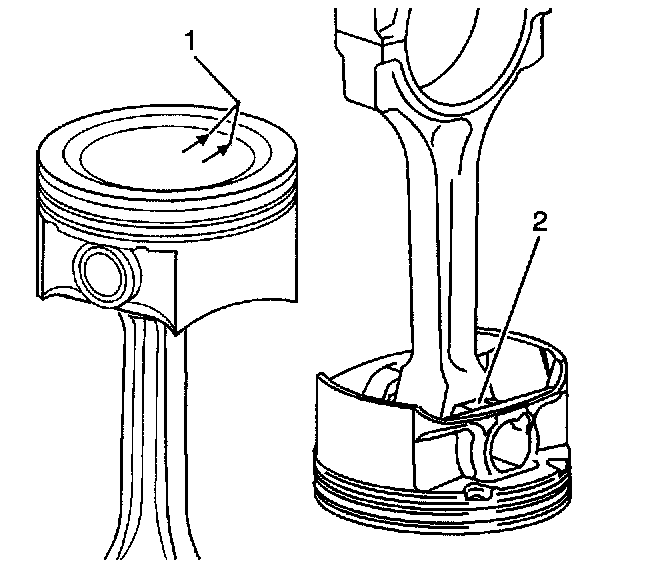 1

2