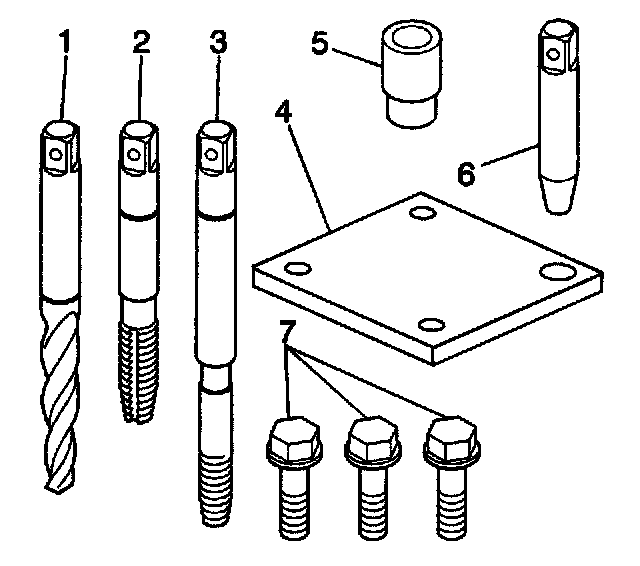 1
2
3
5
4
6
7