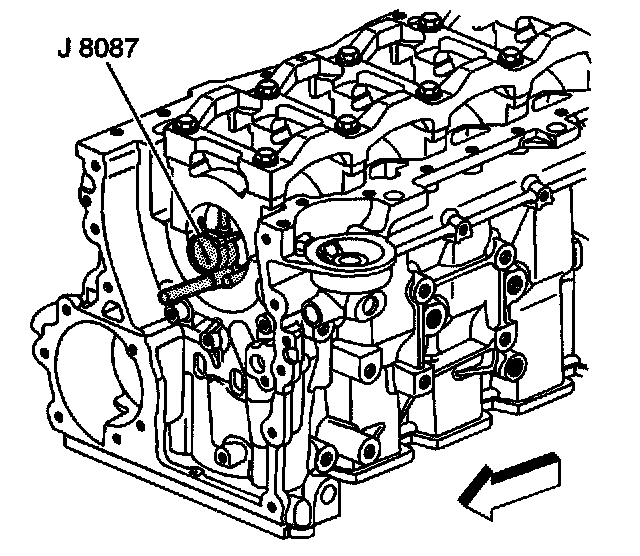 J 8087