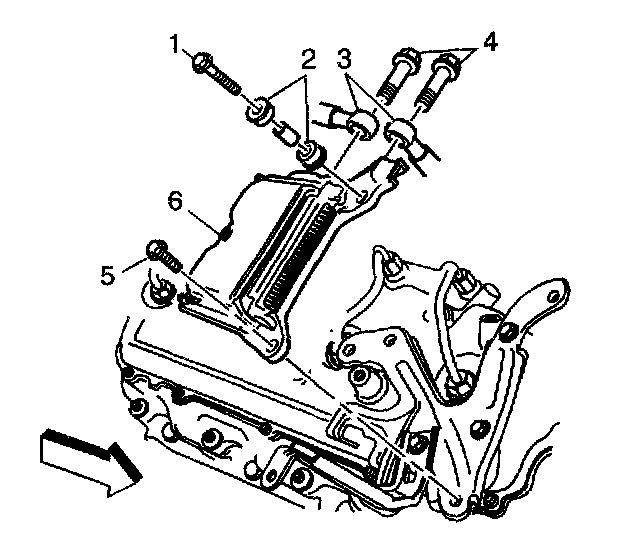 1
2
3
4
6
5