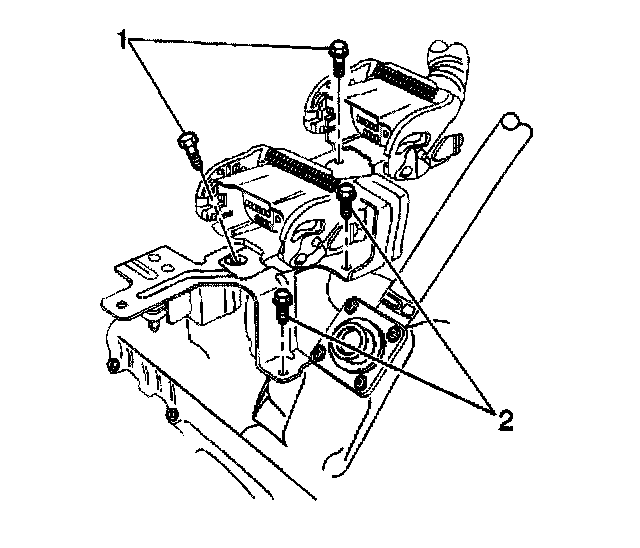 1
2