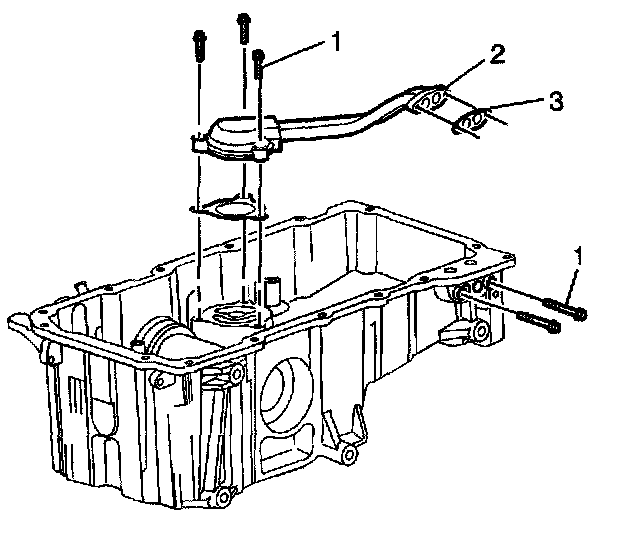 1
2
3
1