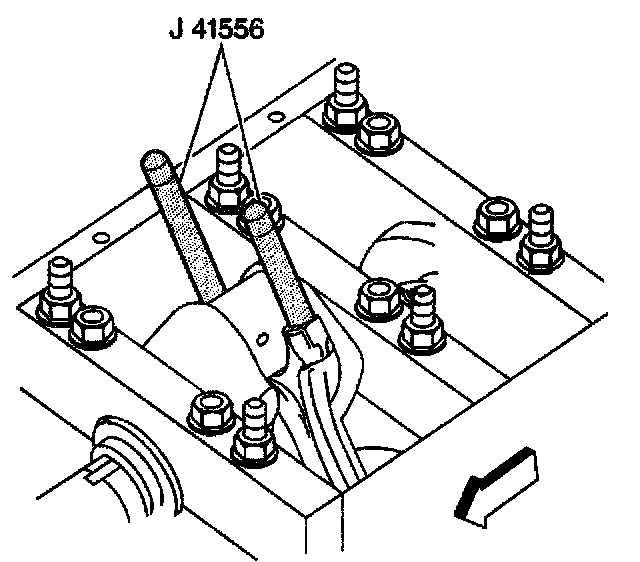 J 41556