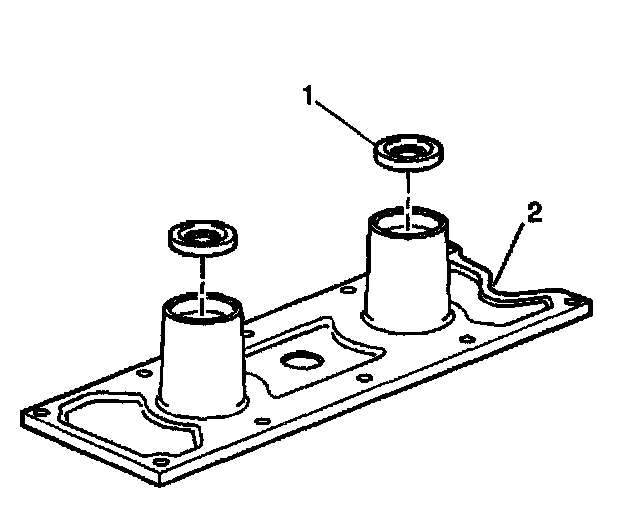 1
2