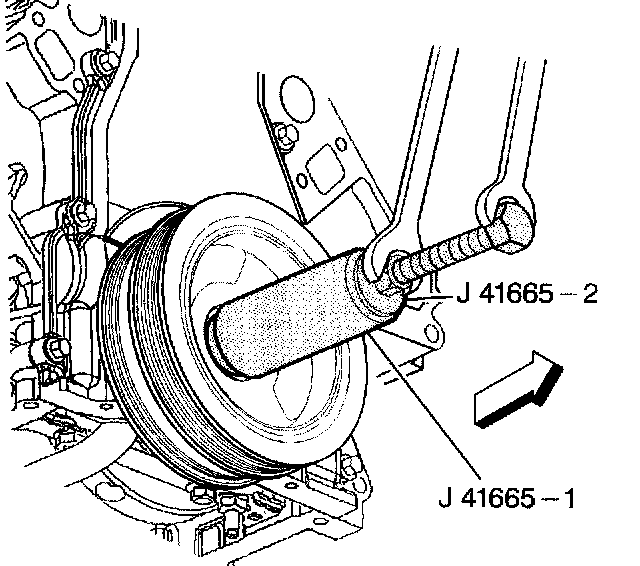 J 41665 – 2

J 41665 – 1