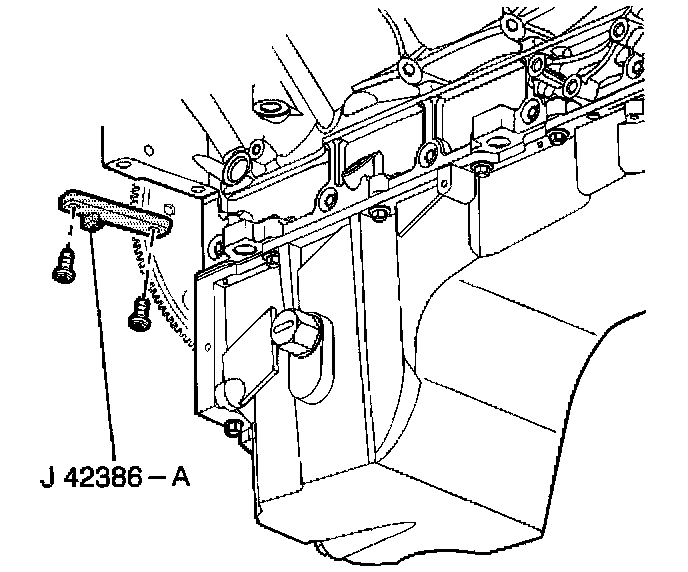 J 42386 – A