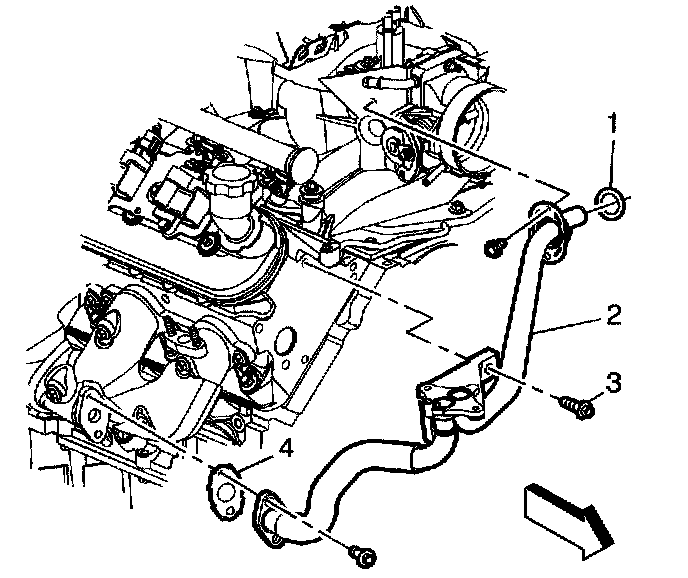 1
2
3
4