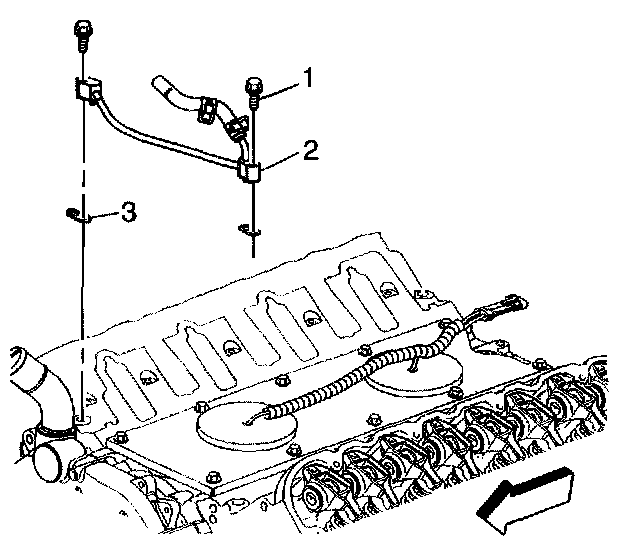 1
2
3