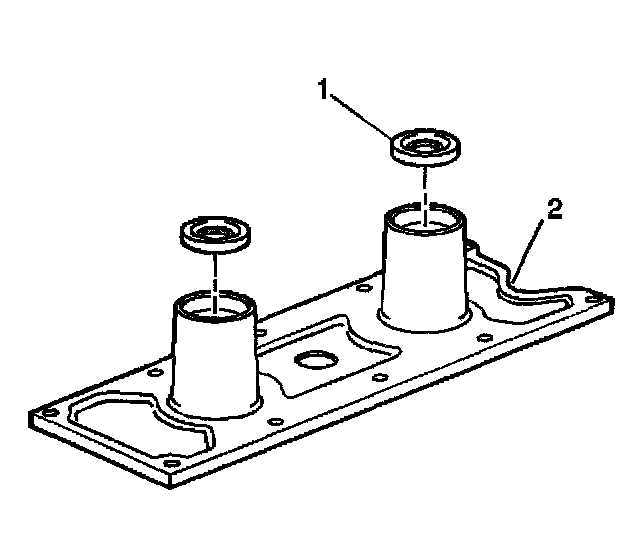 1
2