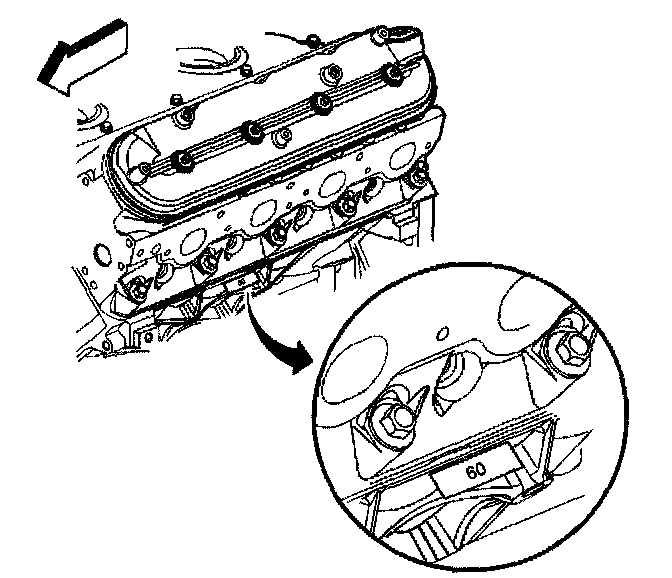 60