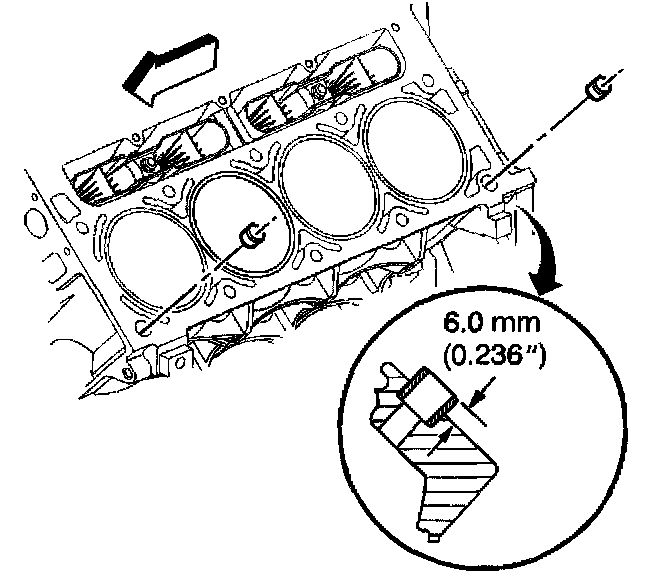 6.0 mm
(0.236″)