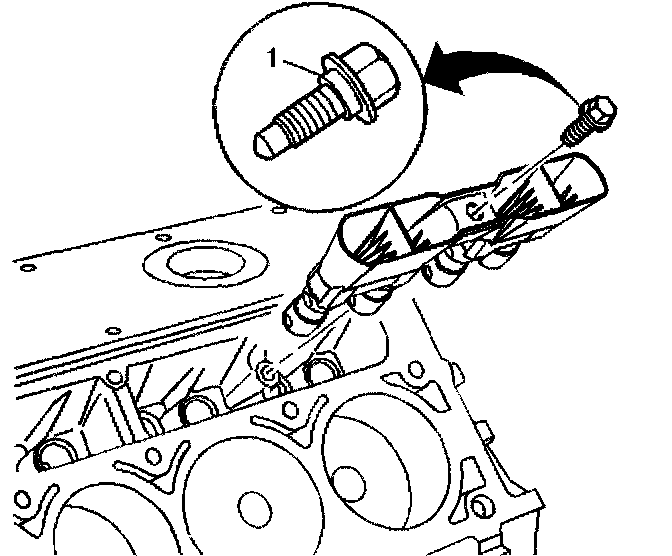 1