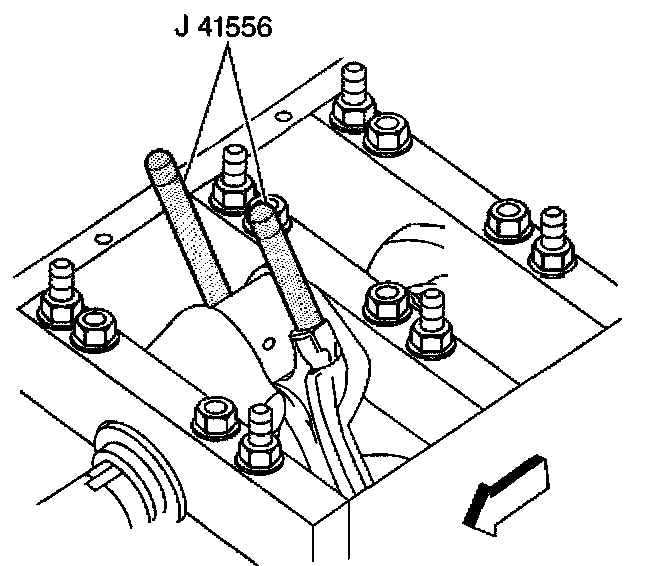 J 41556