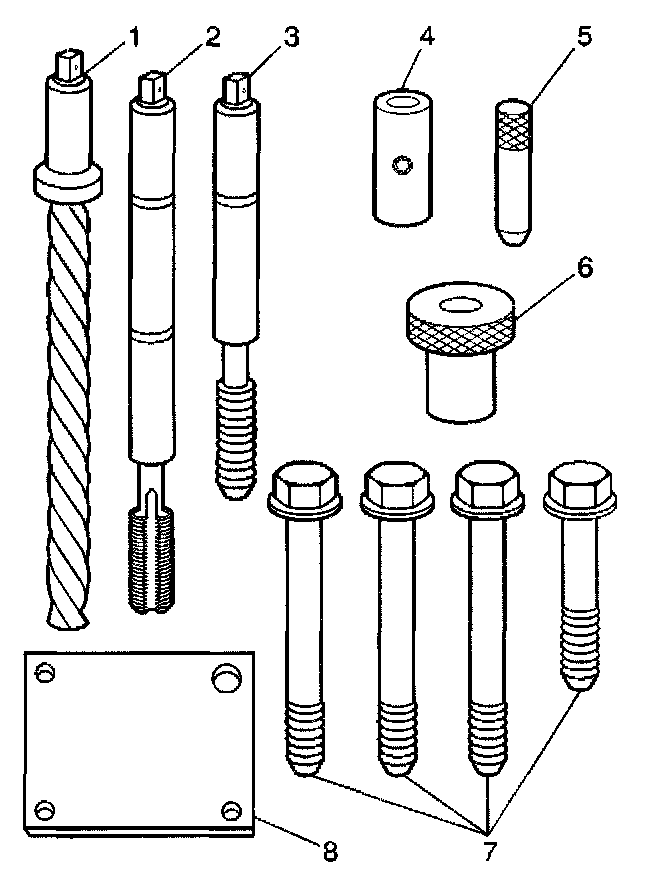 1
2
3
4
5
6
7
8