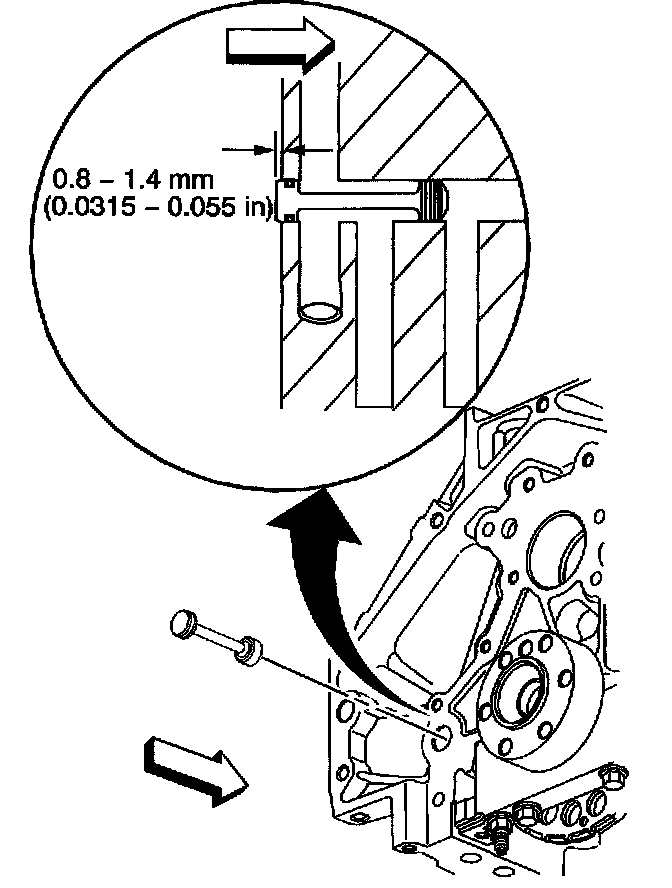 0.8 – 1.4 mm
(0.0315 – 0.055 in)