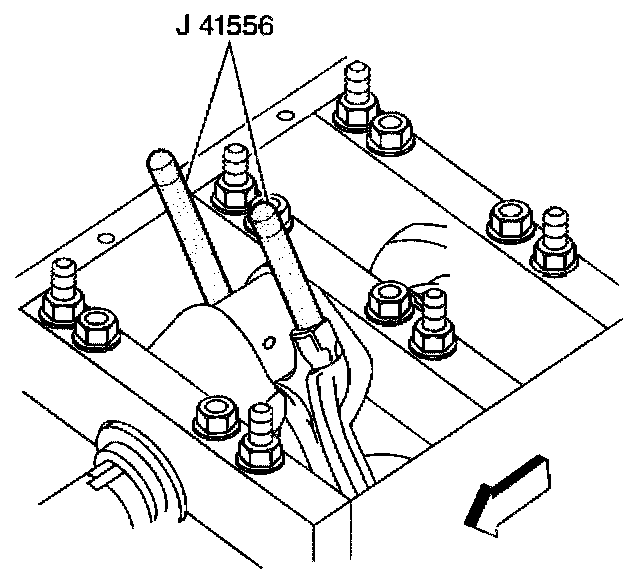 J 41556