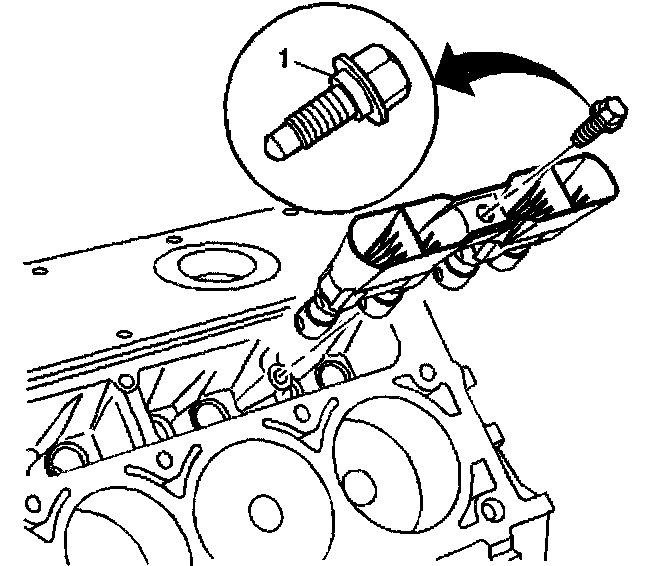 1