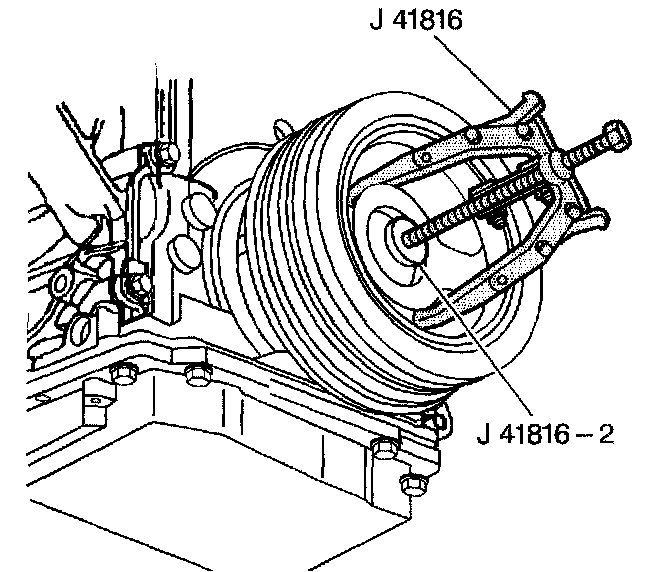 J 41816

J 41816 – 2