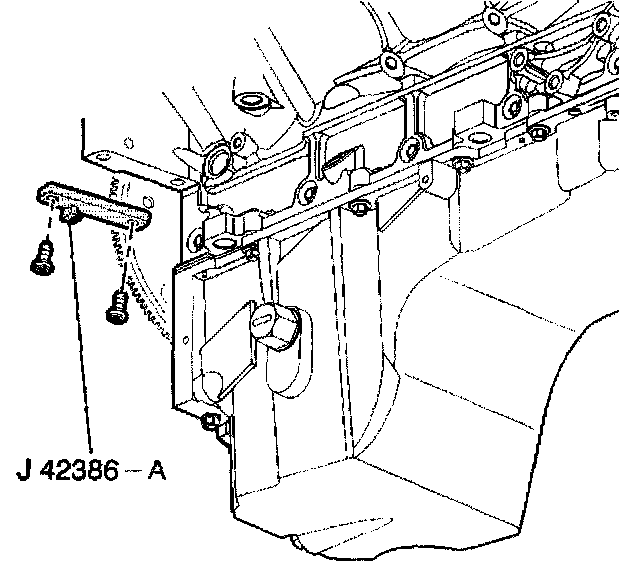 J 42386 – A