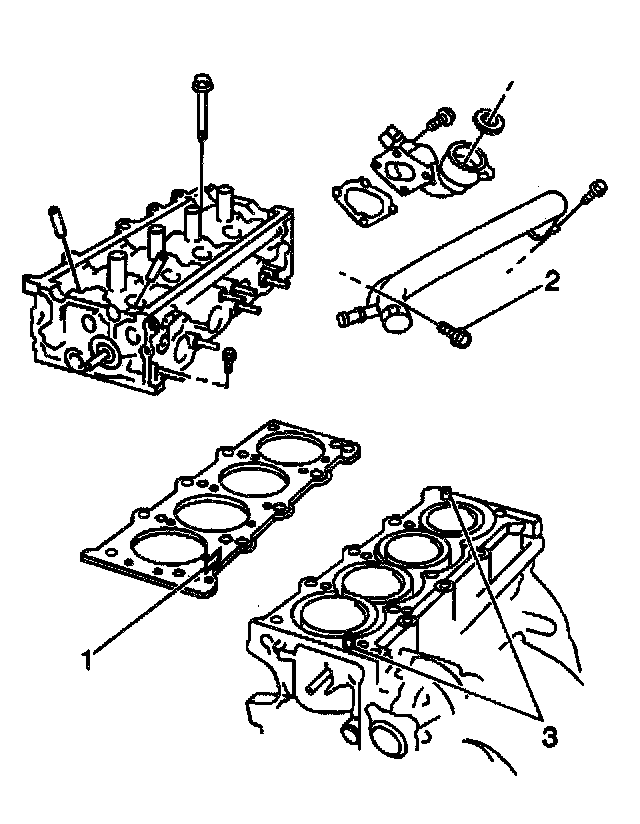 2

1

3