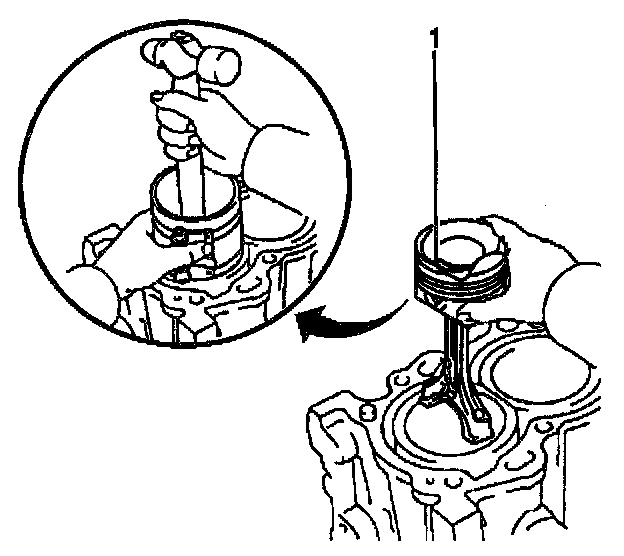 1