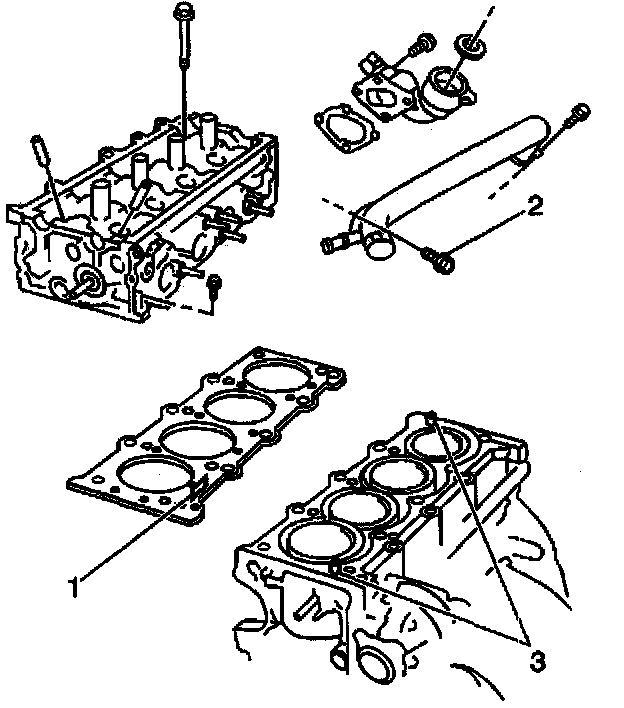 2

1

3