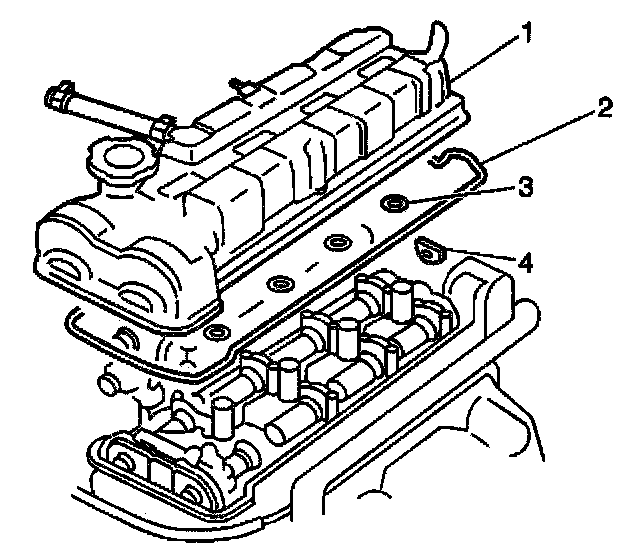 1
2
3
4