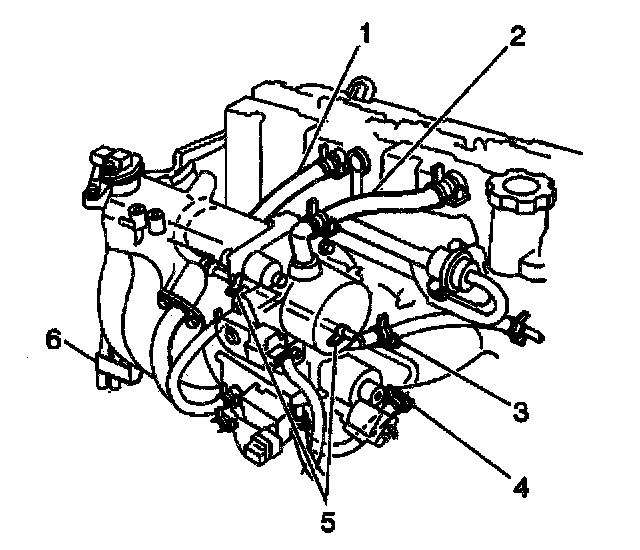 1
2
6
3
4
5