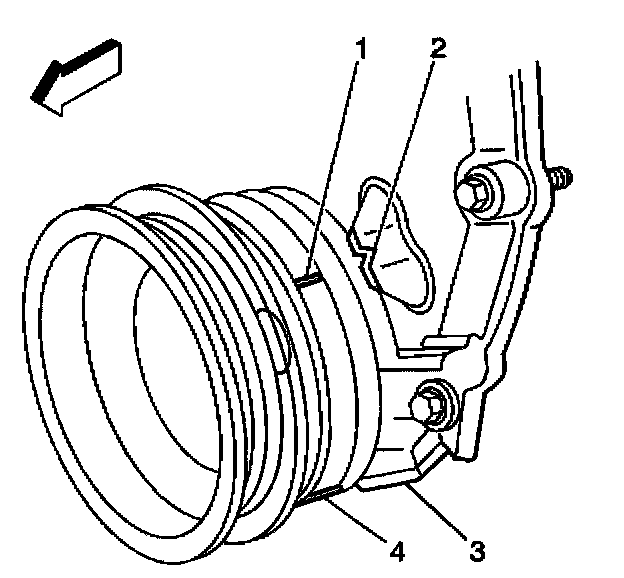 1
2
4
3