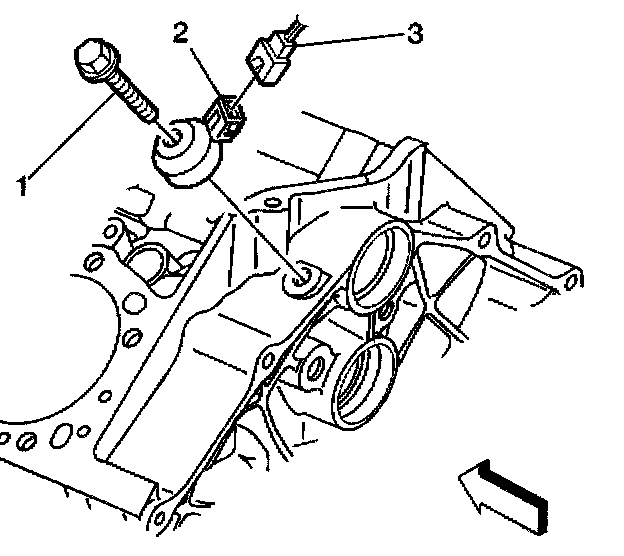 2
3
1