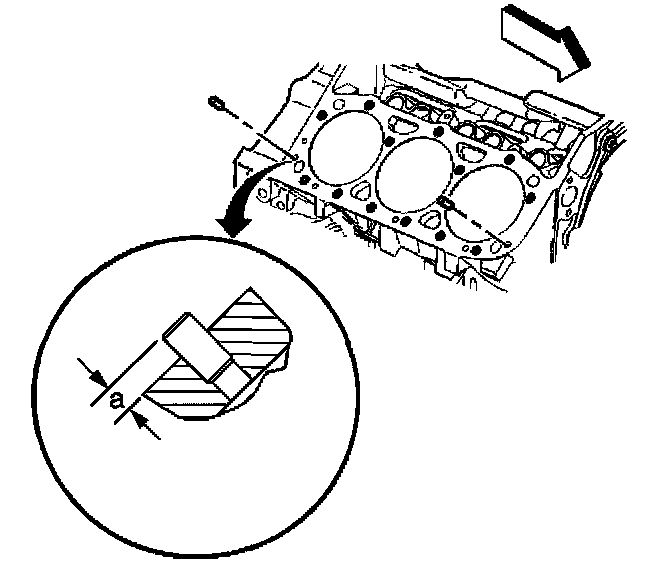 a