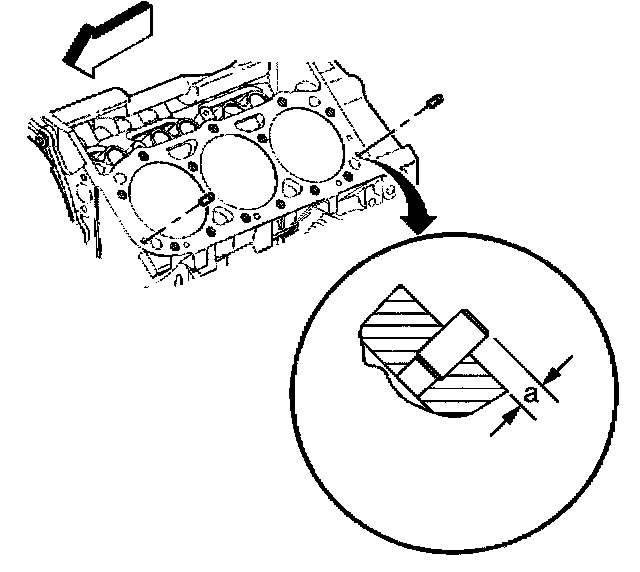 a