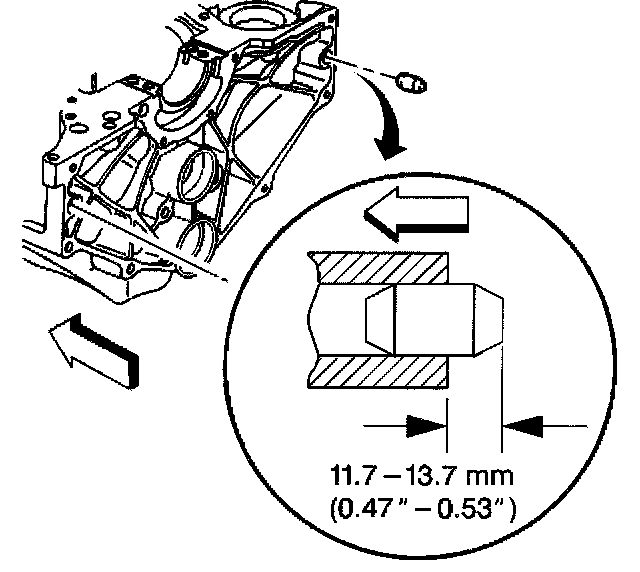 11.7 – 13.7 mm
(0.47" – 0.53")