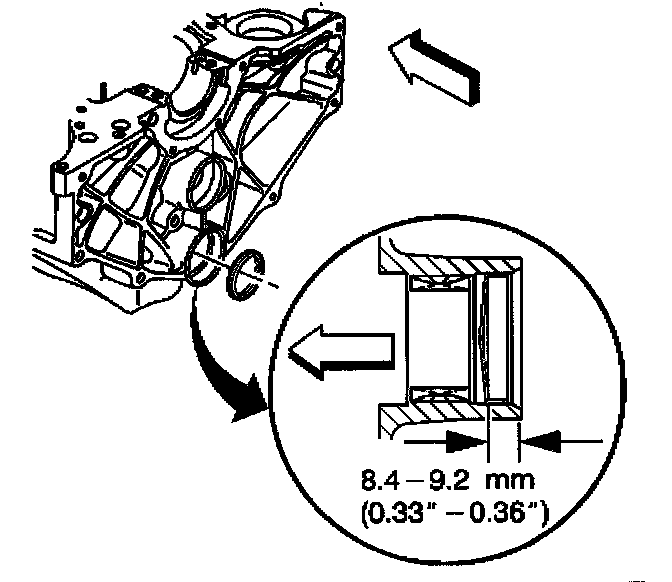 8.4 – 9.2 mm
(0.33" – 0.36")